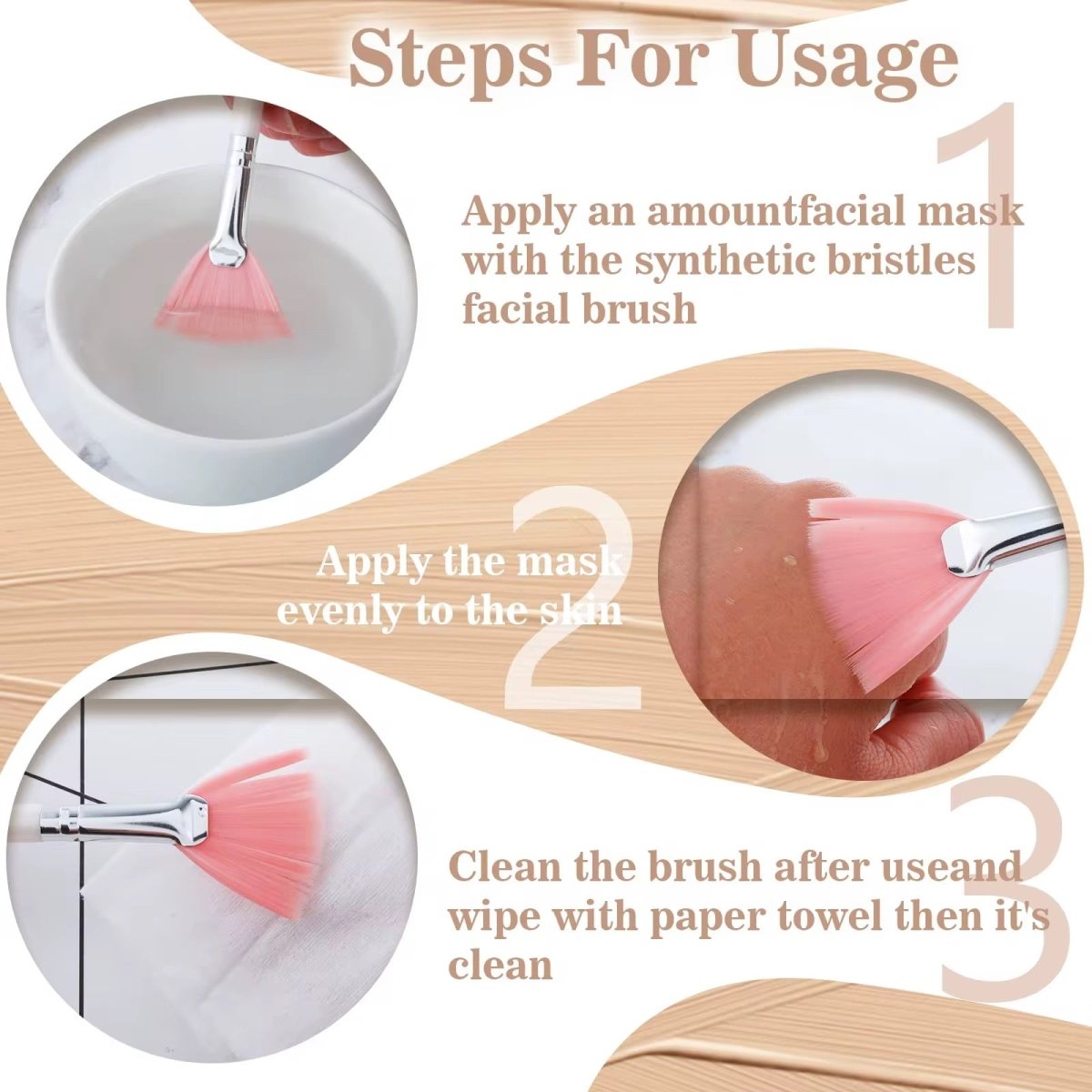 Steps For Usage

1

Apply an amountfacial mask with the synthetic bristles facial brush

2

Apply the mask evenly to the skin

3

Clean the brush after useand wipe with paper towel then it's clean