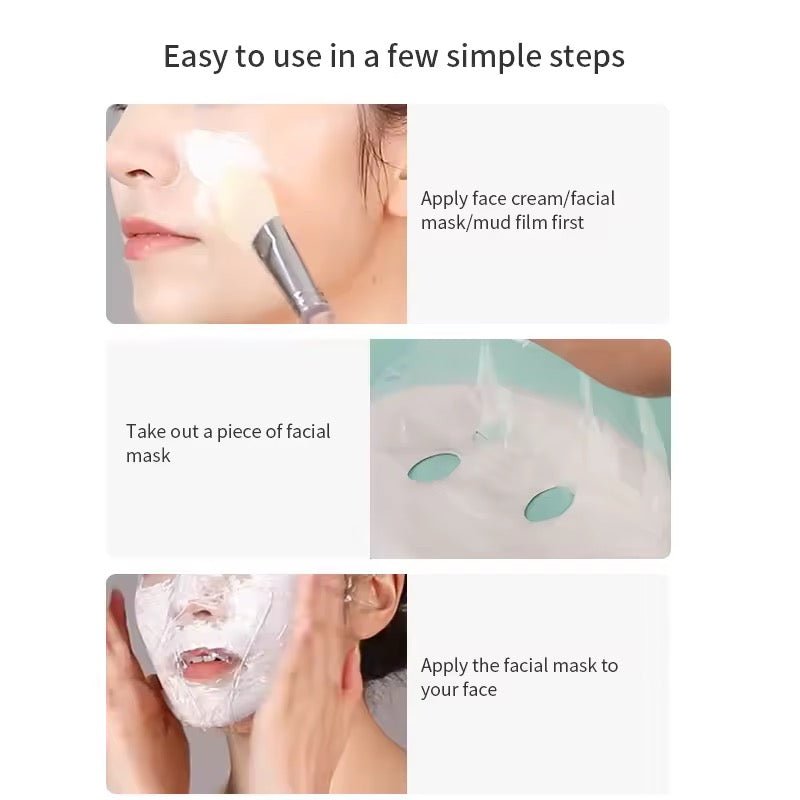 Easy to use in a few simple steps

Apply face cream/facial mask/mud film first

Take out a piece of facial mask

Apply the facial mask to your face