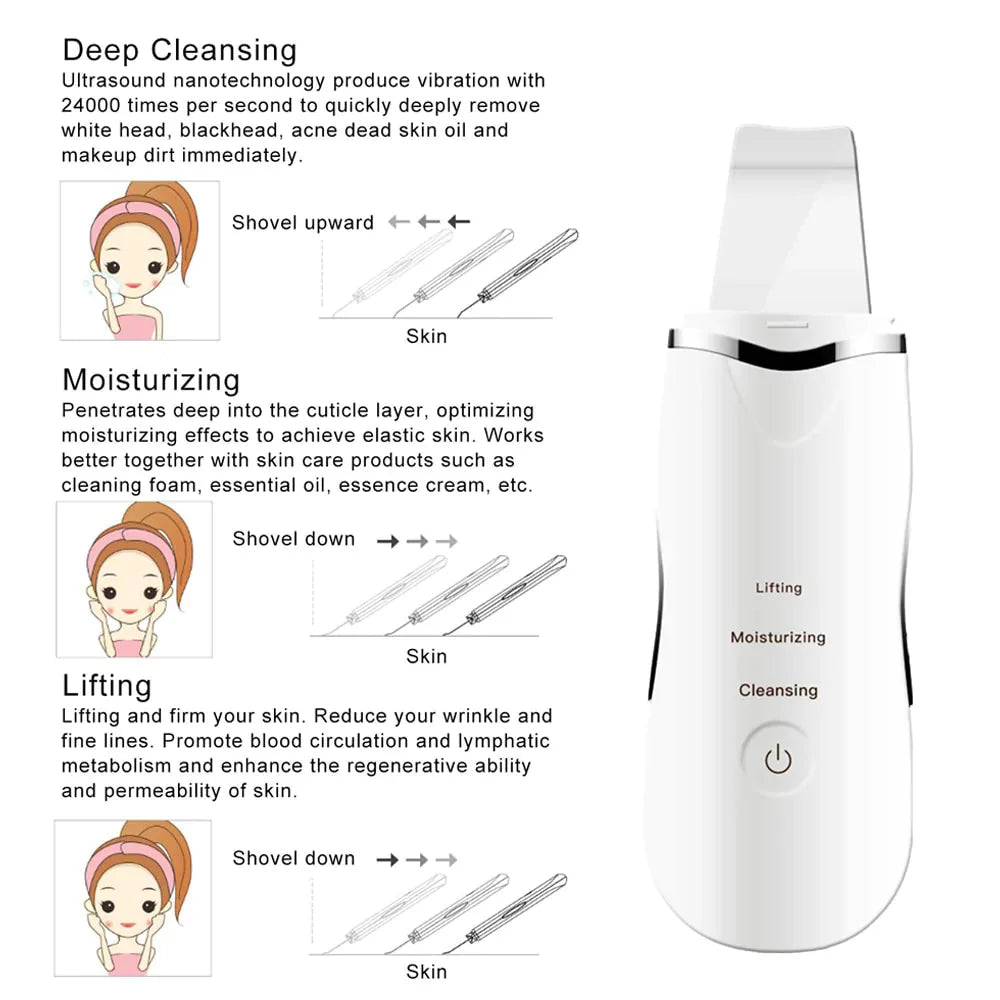 Deep Cleansing
Ultrasound nanotechnology produce vibration with 24000 times per second to quickly deeply remove white head, blackhead, acne dead skin oil and makeup dirt immediately.

Shovel upward

Skin

Moisturizing
Penetrates deep into the cuticle layer, optimizing moisturizing effects to achieve elastic skin. Works better together with skin care products such as cleaning foam, essential oil, essence cream, etc.

Shovel down

Skin

Lifting
Lifting and firm your skin. Reduce your wrinkle and fine lines. Promote blood circulation and lymphatic metabolism and enhance the regenerative ability and permeability of skin.

Shovel down

Skin

Lifting

Moisturizing

Cleansing